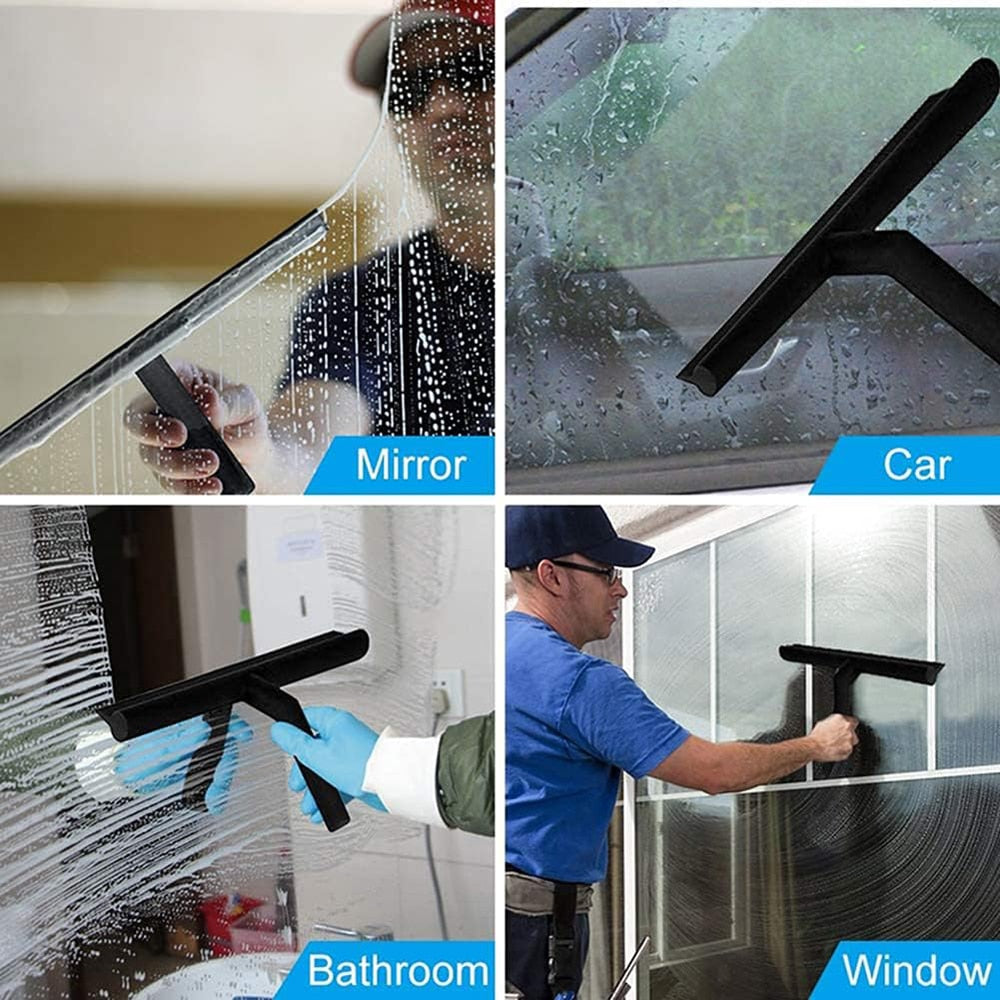 Mirror

Car

Bathroom

Window