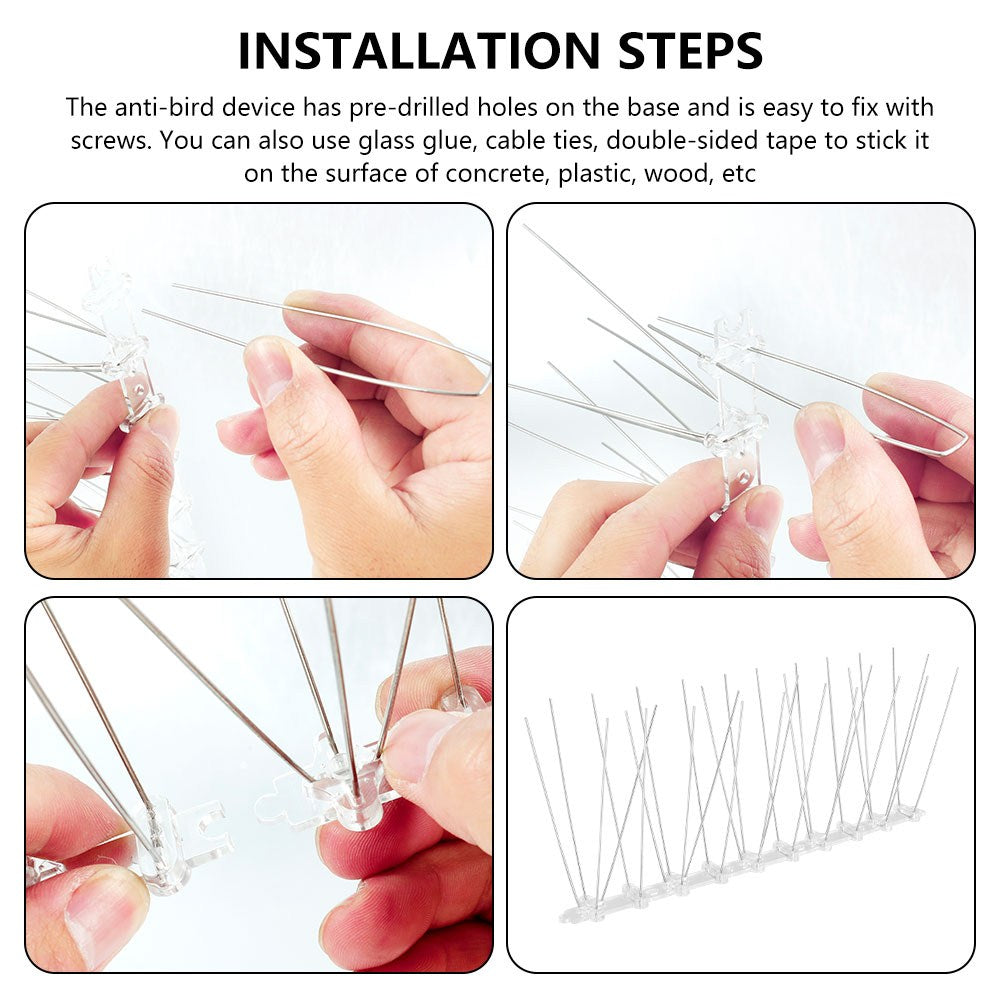 INSTALLATION STEPS

The anti-bird device has pre-drilled holes on the base and is easy to fix with screws. You can also use glass glue, cable ties, double-sided tape to stick it on the surface of concrete, plastic, wood, etc