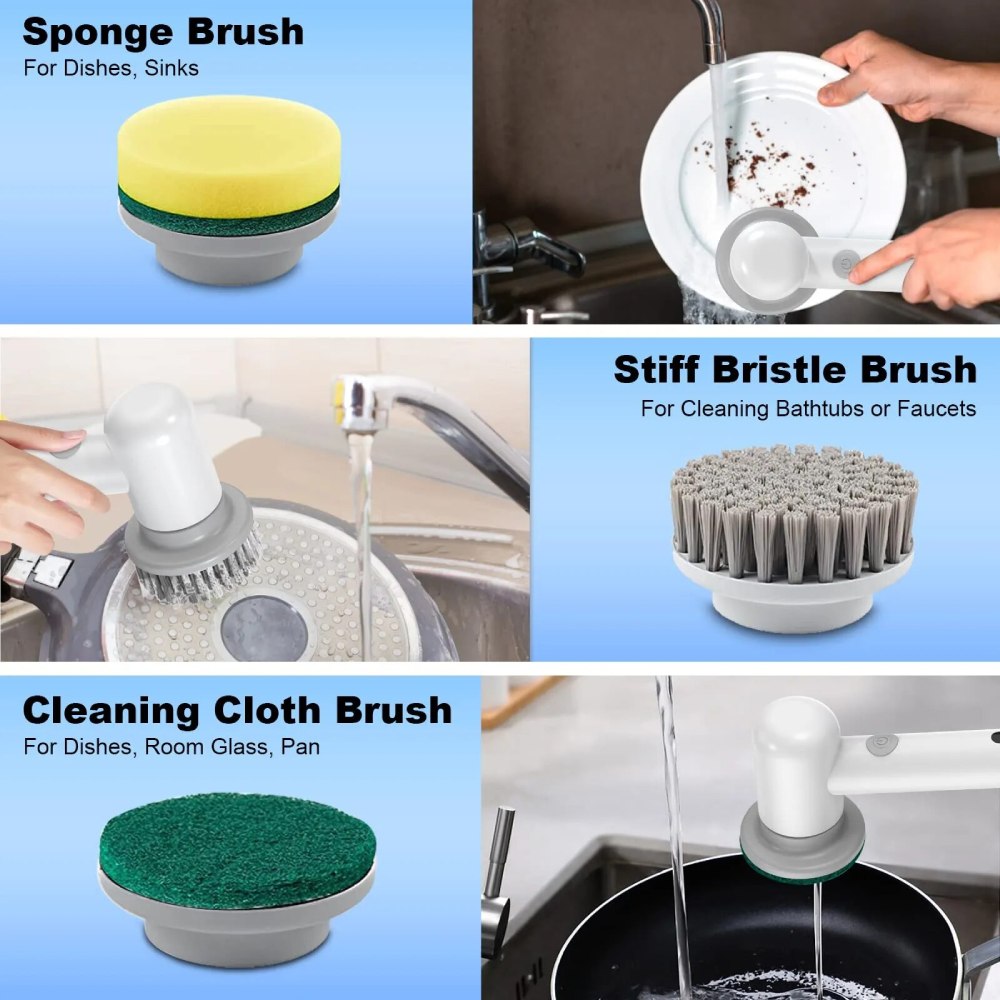 Sponge Brush
For Dishes, Sinks

Stiff Bristle Brush
For Cleaning Bathtubs or Faucets

Cleaning Cloth Brush
For Dishes, Room Glass, Pan