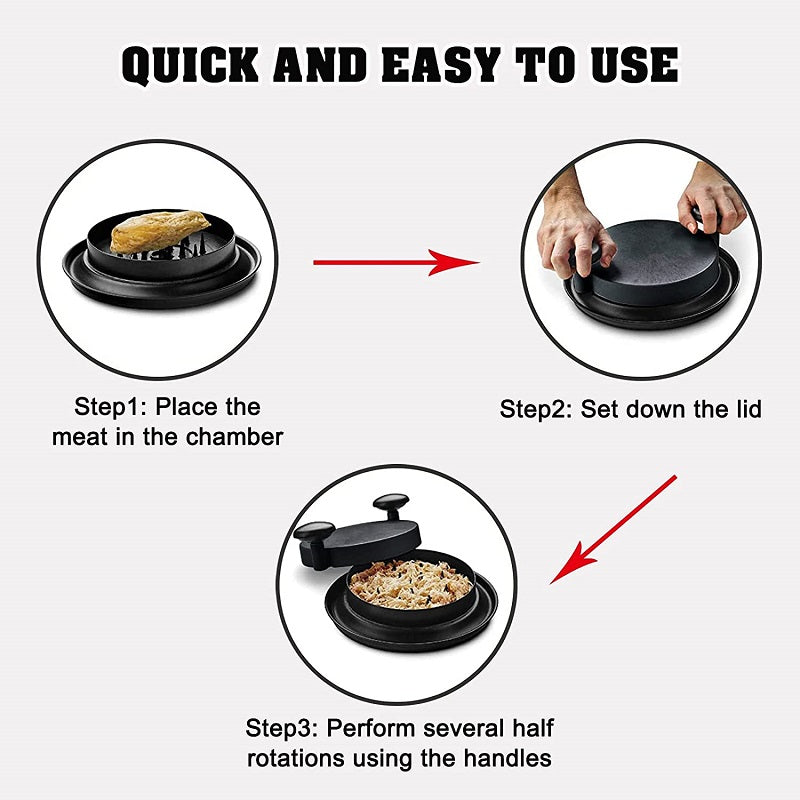 QUICK AND EASY TO USE

Step1: Place the meat in the chamber

Step2: Set down the lid

Step3: Perform several half rotations using the handles