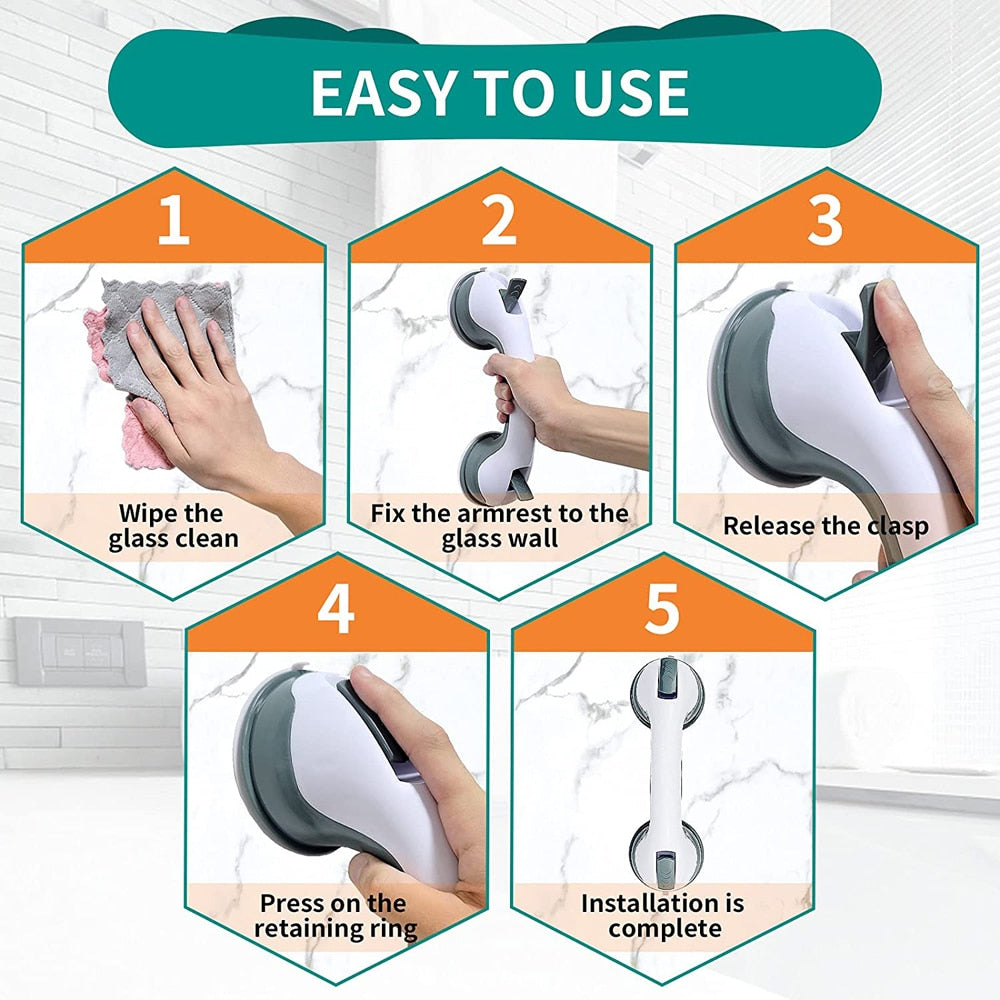 EASY TO USE

1

Wipe the glass clean

2

Fix the armrest to the glass wall

3

Release the clasp

4

Press on the retaining ring

5

Installation is complete